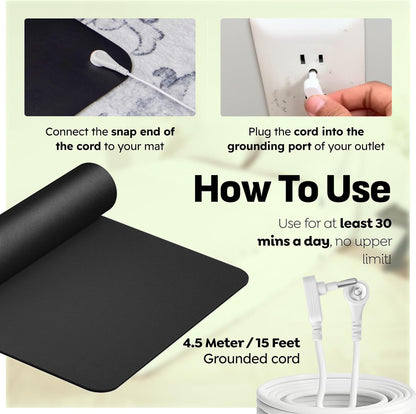 Connect the snap end of the cord to your mat

Plug the cord into the grounding port of your outlet

How To Use

Use for at least 30 mins a day, no upper limit!

4.5 Meter / 15 Feet
Grounded cord